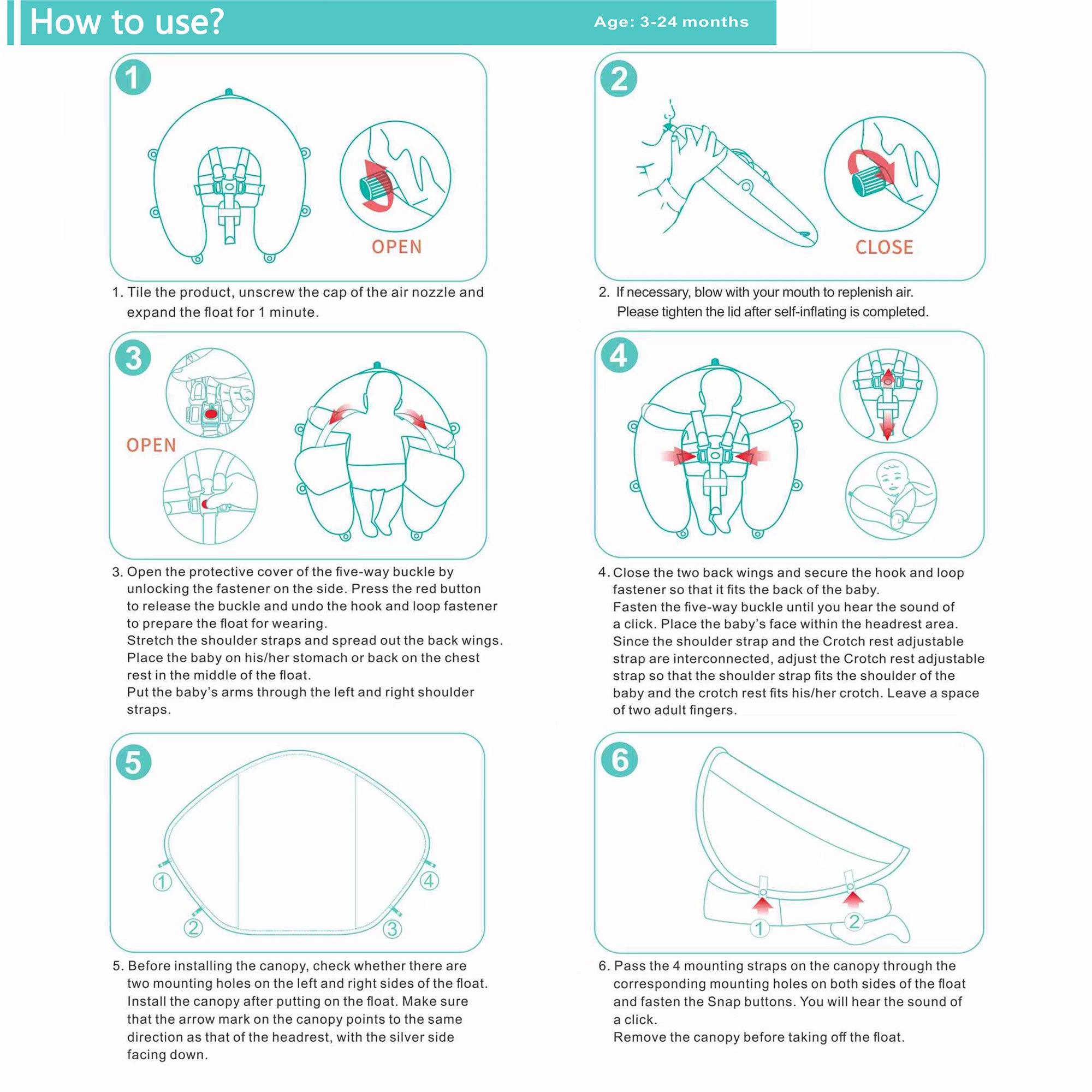 How to use?

Age: 3-24 months

1

OPEN

1. Tile the product, unscrew the cap of the air nozzle and expand the float for 1 minute.

2

CLOSE

2. If necessary, blow with your mouth to replenish air. Please tighten the lid after self-inflating is completed.

3

OPEN

3. Open the protective cover of the five-way buckle by unlocking the fastener on the side. Press the red button to release the buckle and undo the hook and loop fastener to prepare the float for wearing.
Stretch the shoulder straps and spread out the back wings.
Place the baby on his/her stomach or back on the chest rest in the middle of the float.
Put the baby's arms through the left and right shoulder straps.

4

4. Close the two back wings and secure the hook and loop fastener so that it fits the back of the baby.
Fasten the five-way buckle until you hear the sound of a click. Place the baby's face within the headrest area.
Since the shoulder strap and the Crotch rest adjustable strap are interconnected, adjust the Crotch rest adjustable strap so that the shoulder strap fits the shoulder of the baby and the crotch rest fits his/her crotch. Leave a space of two adult fingers.

5

1 2 3 4

5. Before installing the canopy, check whether there are two mounting holes on the left and right sides of the float. Install the canopy after putting on the float. Make sure that the arrow mark on the canopy points to the same direction as that of the headrest, with the silver side facing down.

6

1 2

6. Pass the 4 mounting straps on the canopy through the corresponding mounting holes on both sides of the float and fasten the Snap buttons. You will hear the sound of a click.
Remove the canopy before taking off the float.